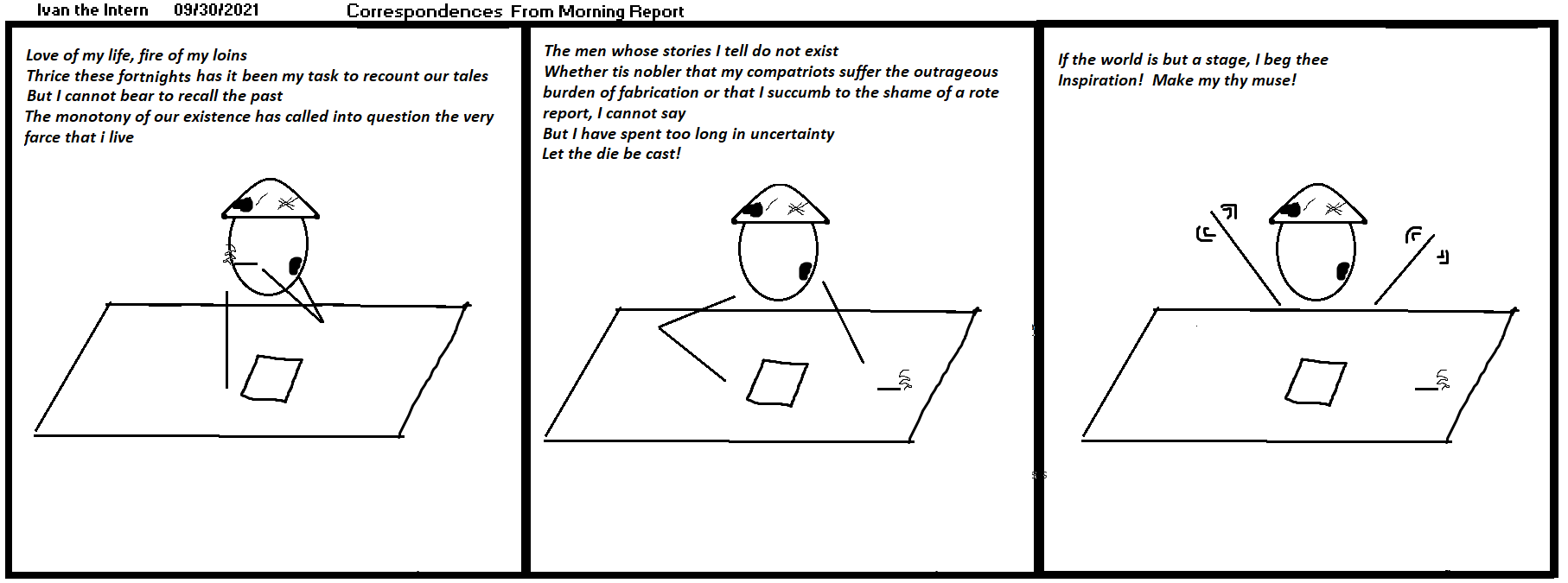 Ivan the Intern 09/30/2021 Correspondences From Morning Report

Love of my life, fire of my loins
Thrice these fortnights has it been my task to recount our tales
But I cannot bear to recall the past
The monotony of our existence has called into question the very farce that i live

The men whose stories I tell do not exist
Whether tis nobler that my compatriots suffer the outrageous burden of fabrication or that I succumb to the shame of a rote report, I cannot say
But I have spent too long in uncertainty
Let the die be cast!

If the world is but a stage, I beg thee
Inspiration! Make my thy muse!