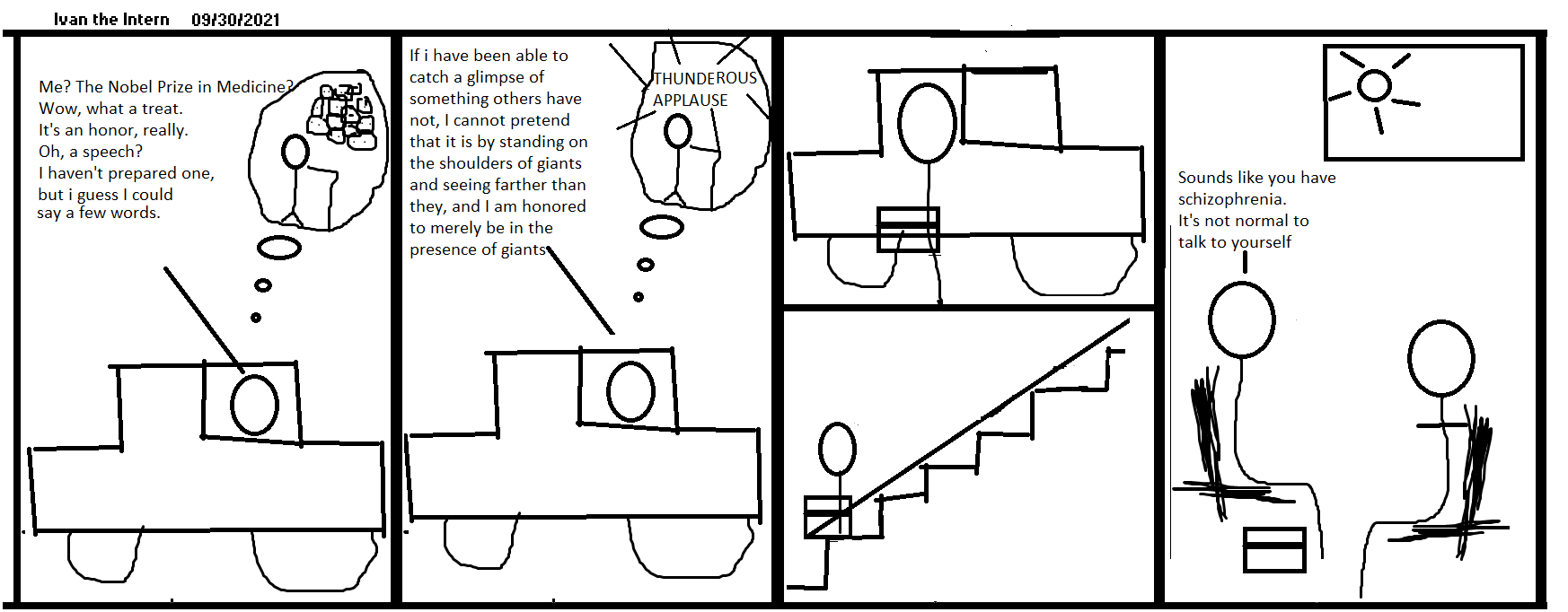 Ivan the Intern 09/30/2021

Me? The Nobel Prize in Medicine? Wow, what a treat. It's an honor, really. Oh, a speech? I haven't prepared one, but i guess I could say a few words.

If i have been able to catch a glimpse of something others have not, I cannot pretend that it is by standing on the shoulders of giants and seeing farther than they, and I am honored to merely be in the presence of giants

THUNDEROUS APPLAUSE

Sounds like you have schizophrenia. It's not normal to talk to yourself